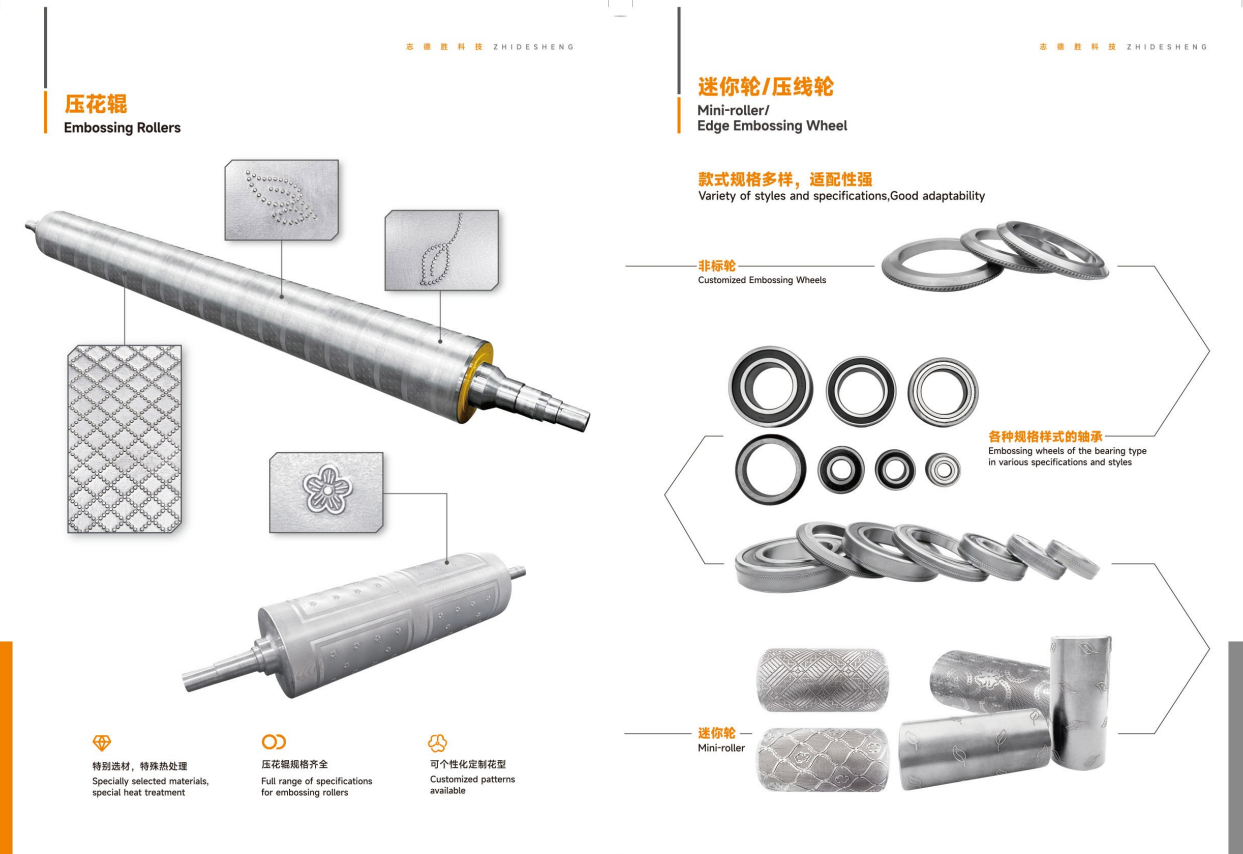 志德胜科技 ZHIDESHENG

压花辊
Embossing Rollers

特别选材，特殊热处理
Specially selected materials, special heat treatment

压花辊规格齐全
Full range of specifications for embossing rollers

可个性化定制花型
Customized patterns available

志德胜科技 ZHIDESHENG

迷你轮/压线轮
Mini-roller/
Edge Embossing Wheel

款式规格多样，适配性强
Variety of styles and specifications,Good adaptability

非标轮
Customized Embossing Wheels

各种规格样式的轴承
Embossing wheels of the bearing type in various specifications and styles

迷你轮
Mini-roller